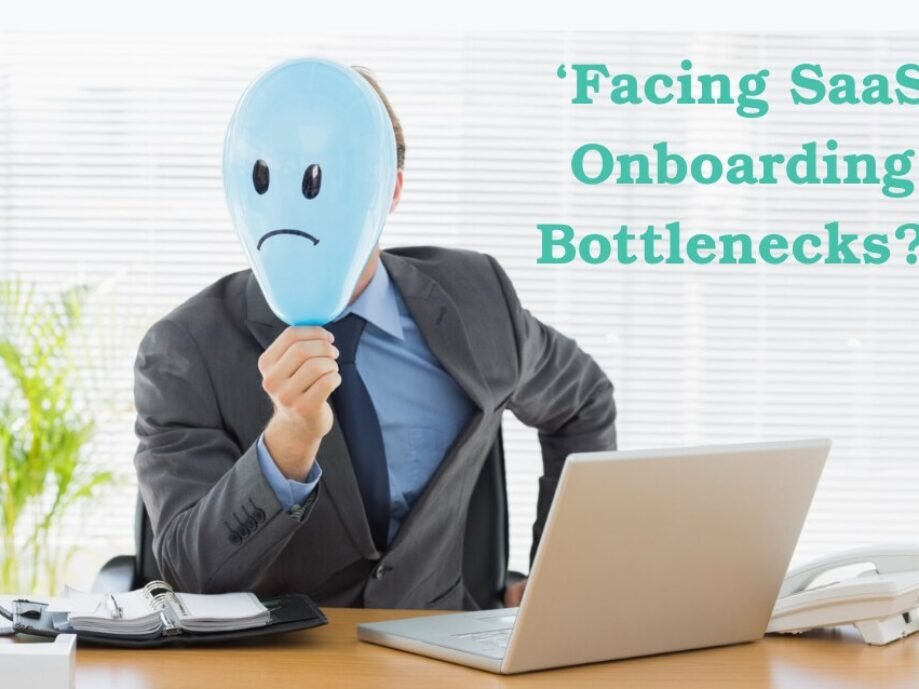 ‘Facing SaaS Onboarding Bottlenecks?